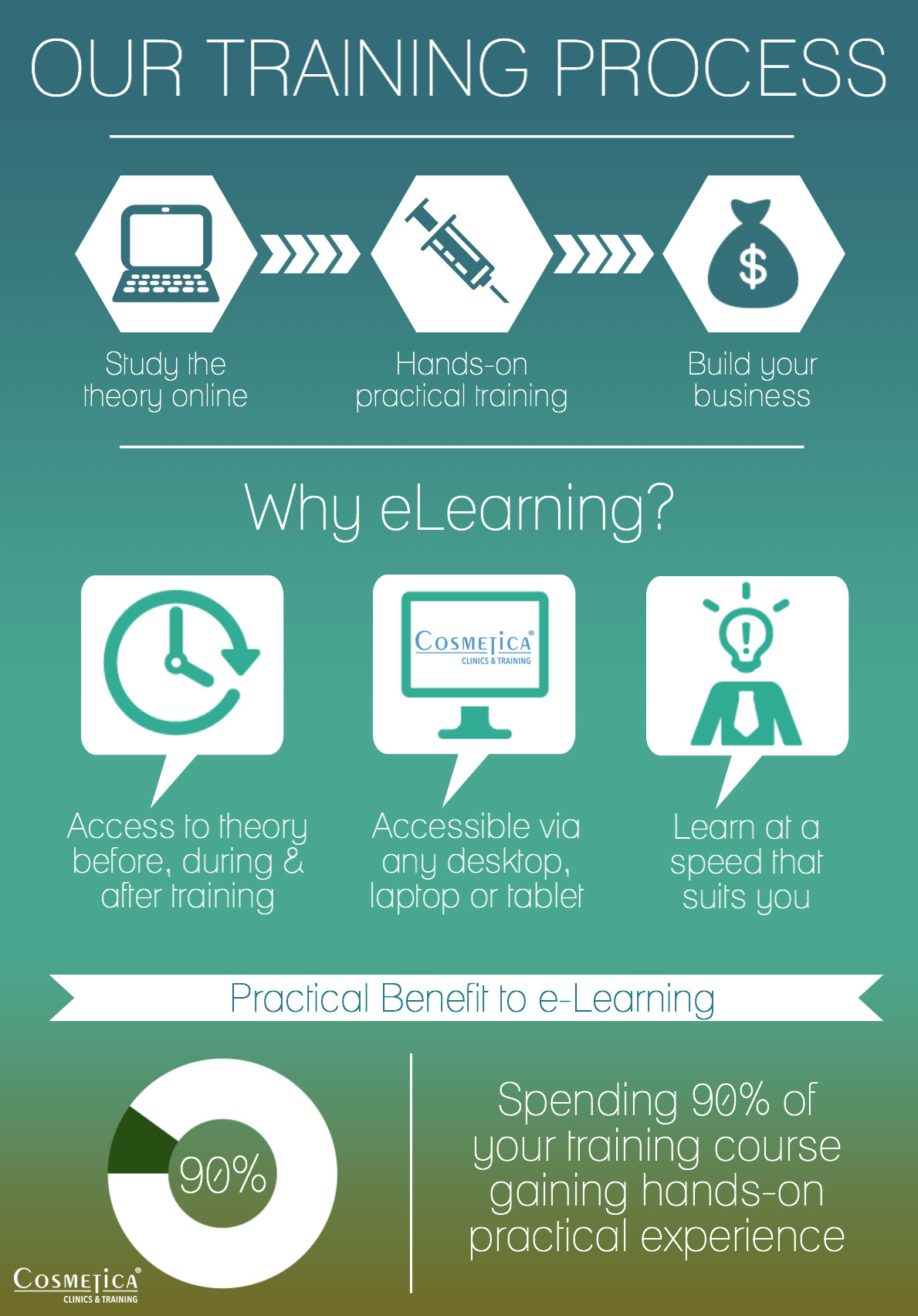 OUR TRAINING PROCESS

$

Study the theory online

Hands-on practical training

Build your business

Why eLearning?

COSMETICA®
CLINICS & TRAINING

Access to theory before, during & after training

Accessible via any desktop, laptop or tablet

Learn at a speed that suits you

Practical Benefit to e-Learning

90%

Spending 90% of your training course gaining hands-on practical experience

COSMETICA®
CLINICS & TRAINING